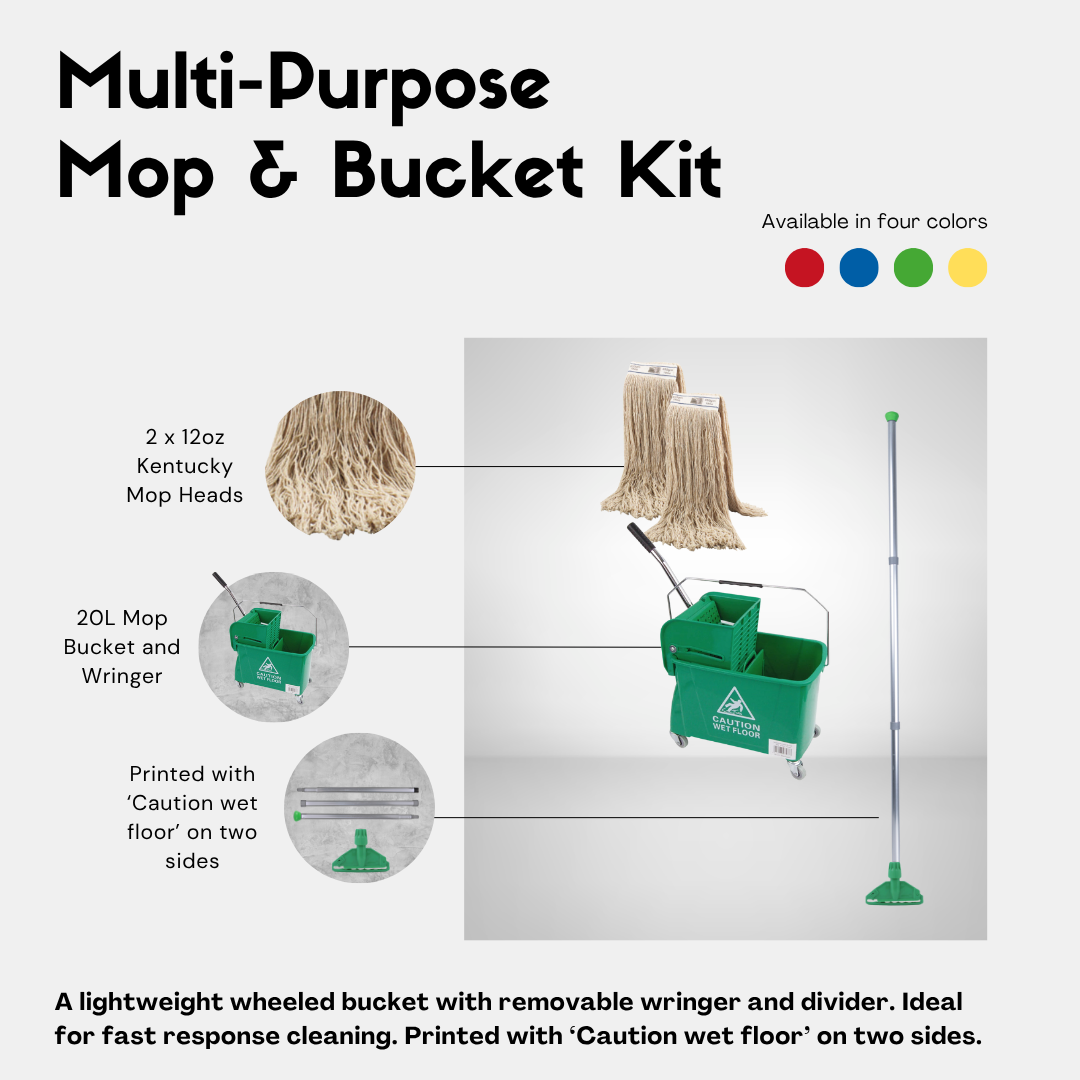 Multi-Purpose Mop & Bucket Kit

Available in four colors

2 x 12oz Kentucky Mop Heads

20L Mop Bucket and Wringer

CAUTION WET FLOOR

Printed with 'Caution wet floor' on two sides

CAUTION WET FLOOR

A lightweight wheeled bucket with removable wringer and divider. Ideal for fast response cleaning. Printed with 'Caution wet floor' on two sides.