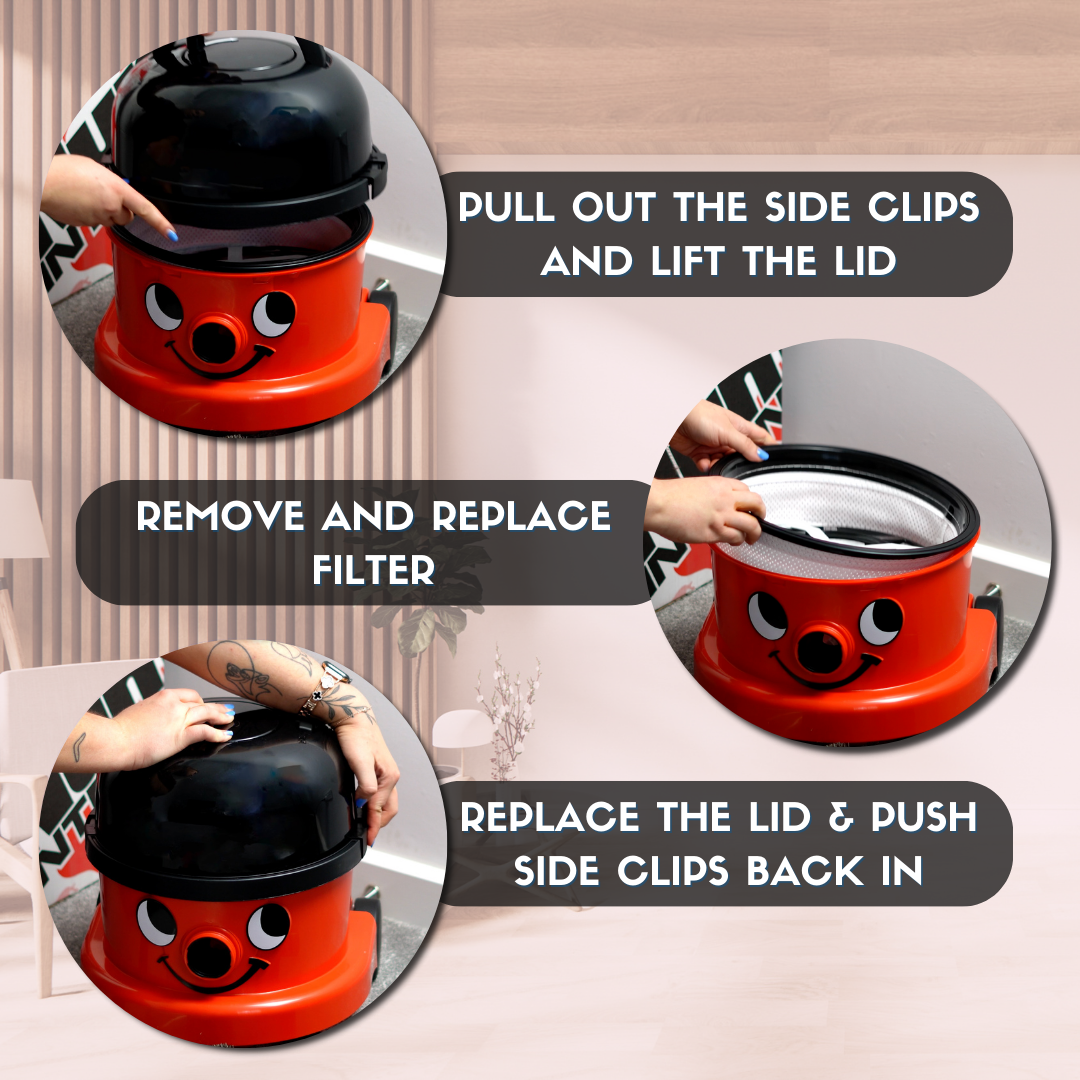 PULL OUT THE SIDE CLIPS AND LIFT THE LID

REMOVE AND REPLACE FILTER

REPLACE THE LID & PUSH SIDE CLIPS BACK IN