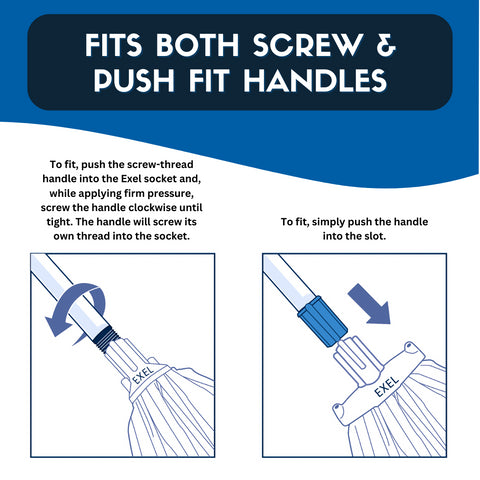 FITS BOTH SCREW & PUSH FIT HANDLES

To fit, push the screw-thread handle into the Exel socket and, while applying firm pressure, screw the handle clockwise until tight. The handle will screw its own thread into the socket.

EXEL

To fit, simply push the handle into the slot.

EXEL