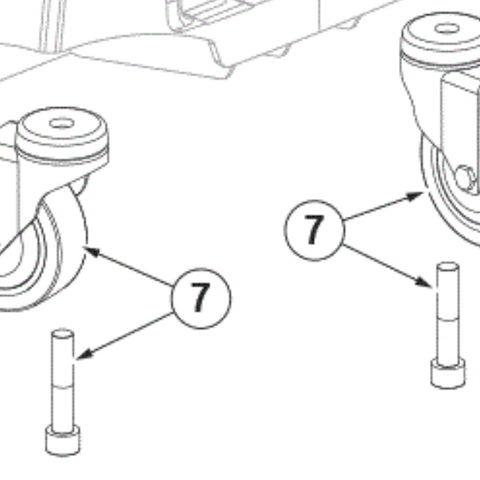 7

7