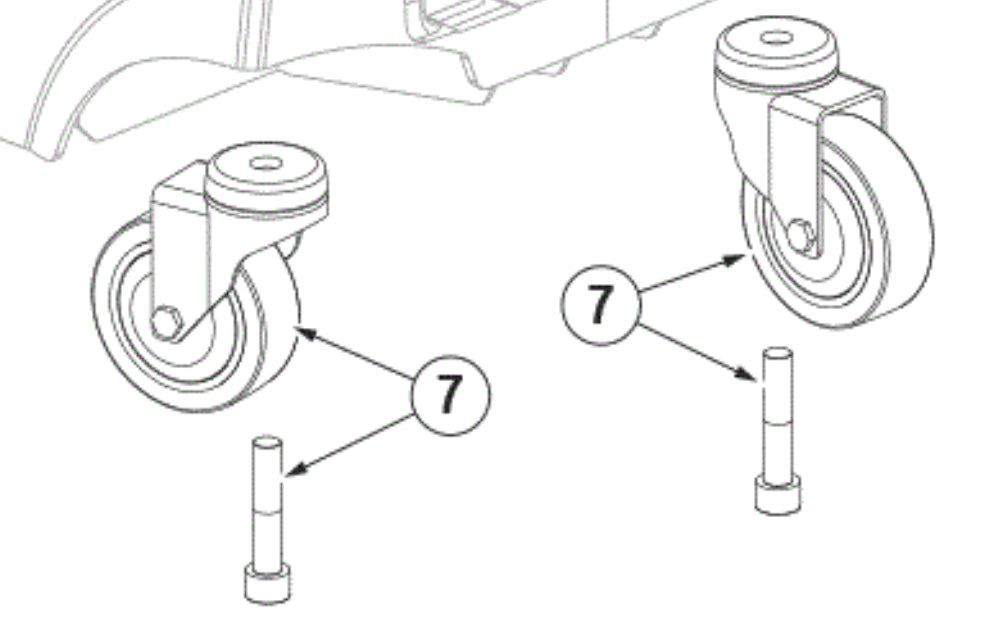 7

7