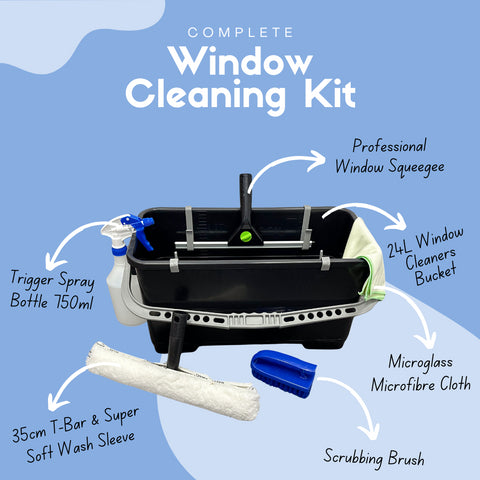 COMPLETE
Window Cleaning Kit

Professional Window Squeegee

24L Window Cleaners Bucket

Trigger Spray Bottle 750ml

Microglass Microfibre Cloth

35cm T-Bar & Super Soft Wash Sleeve

Scrubbing Brush