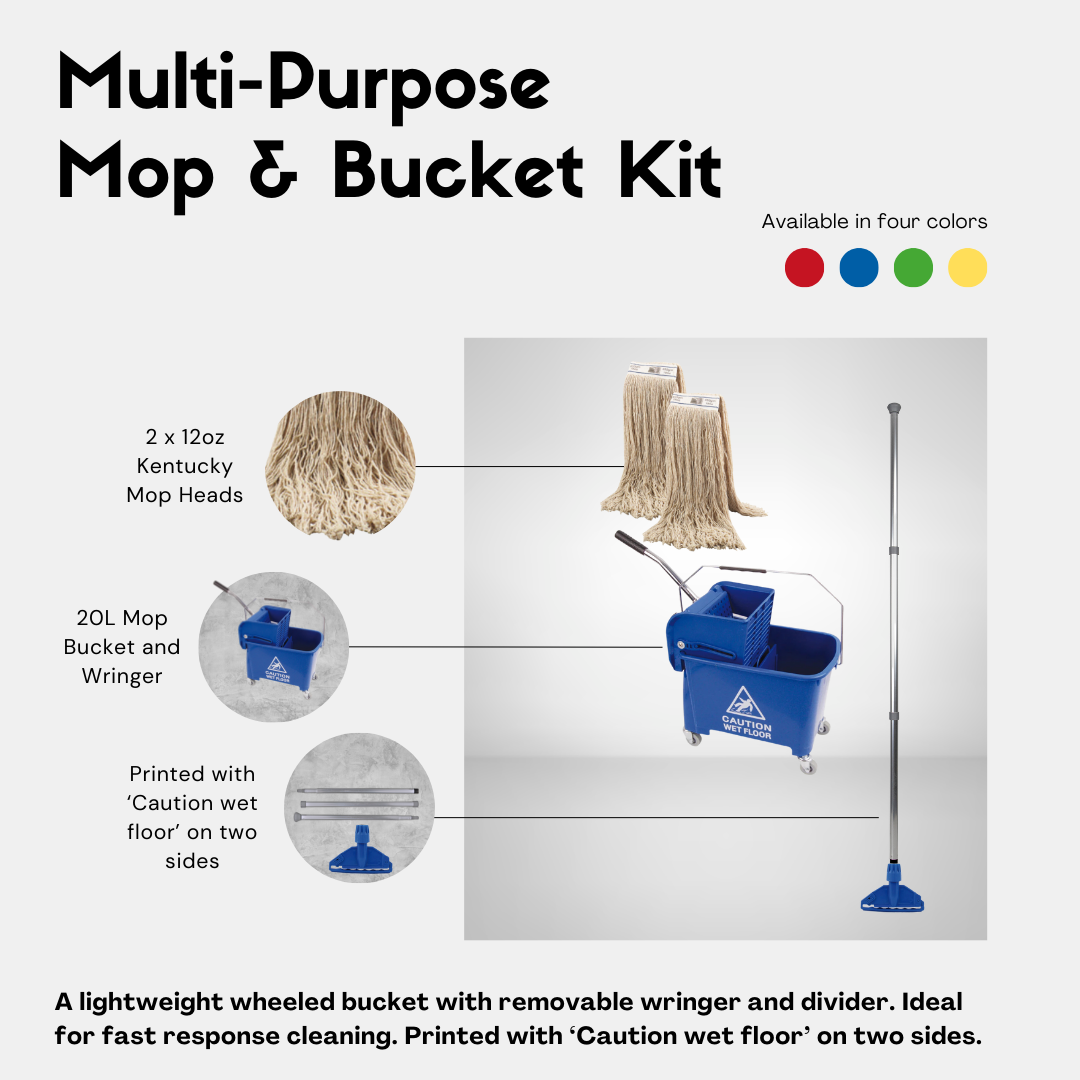 Multi-Purpose
Mop & Bucket Kit

Available in four colors

2 x 12oz Kentucky Mop Heads

20L Mop Bucket and Wringer

CAUTION WET FLOOR

Printed with 'Caution wet floor' on two sides

CAUTION WET FLOOR

A lightweight wheeled bucket with removable wringer and divider. Ideal for fast response cleaning. Printed with 'Caution wet floor' on two sides.